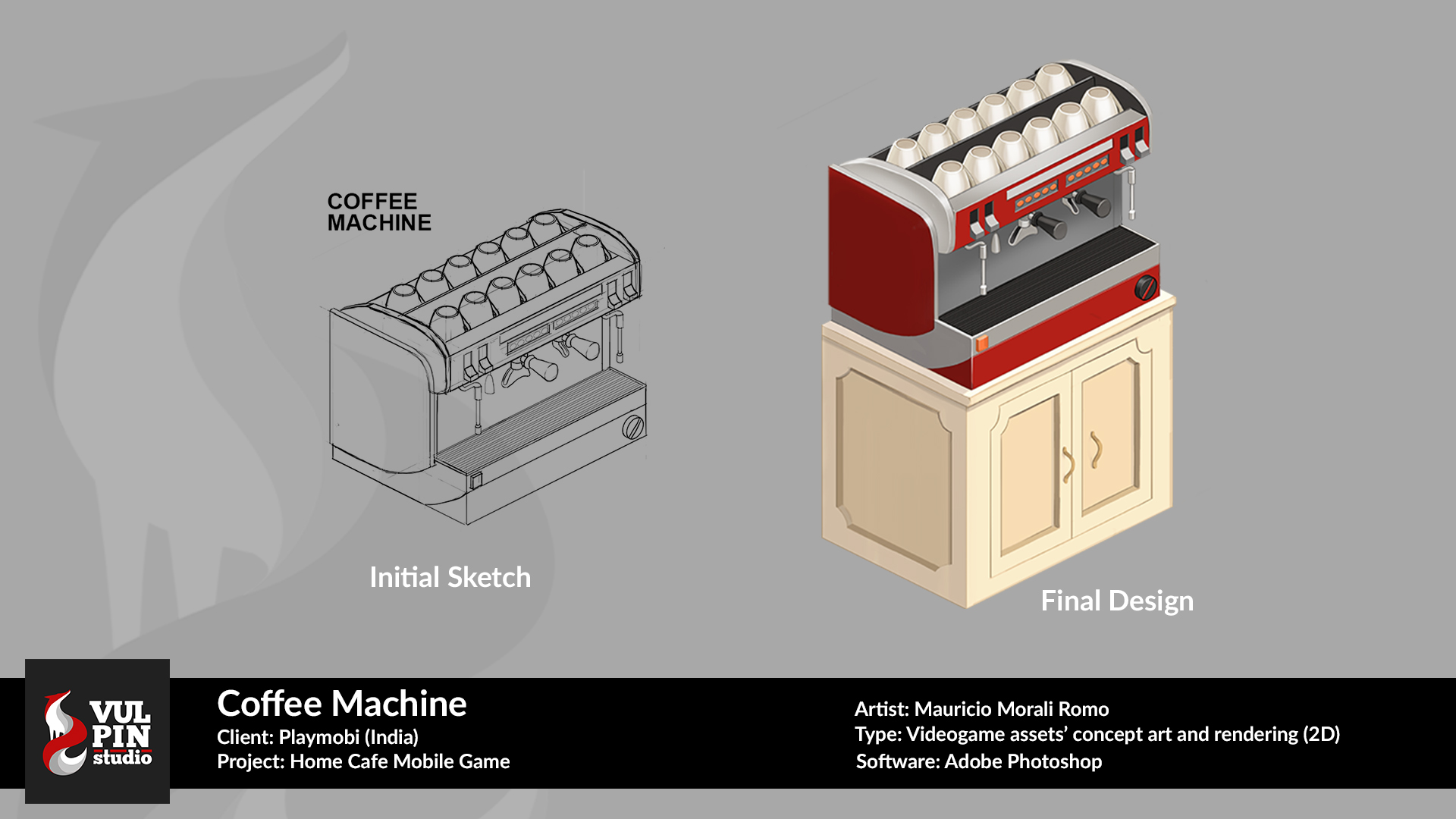 COFFEE MACHINE

Initial Sketch

Final Design

VUL PIN studio

Coffee Machine
Client: Playmobi (India)
Project: Home Cafe Mobile Game

Artist: Mauricio Morali Romo
Type: Videogame assets' concept art and rendering (2D)
Software: Adobe Photoshop